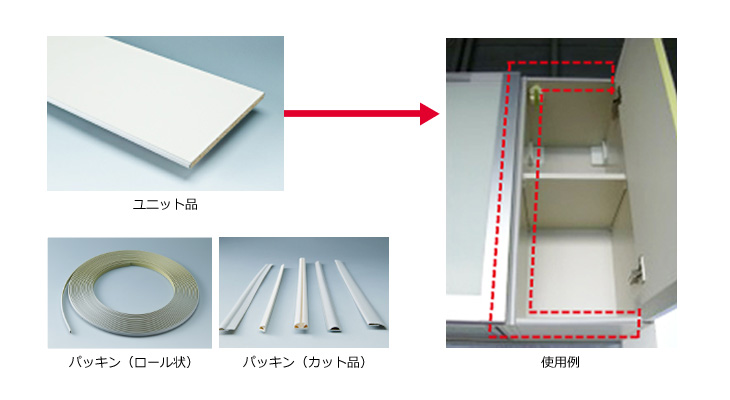 ユニット品

パッキン（ロール状）

パッキン（カット品）

使用例